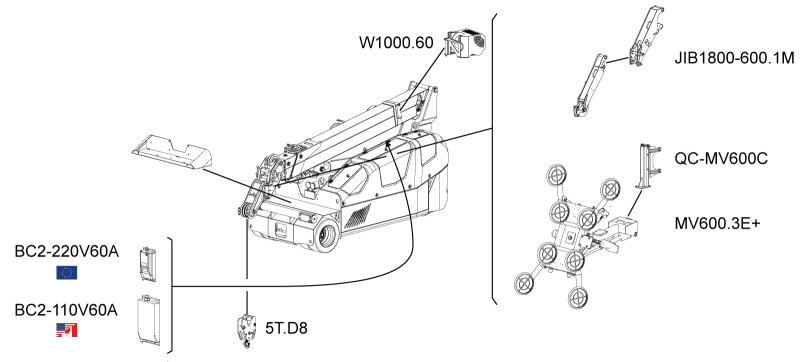 W1000.60

JIB1800-600.1M

QC-MV600C

MV600.3E+

BC2-220V60A

BC2-110V60A

5T.D8